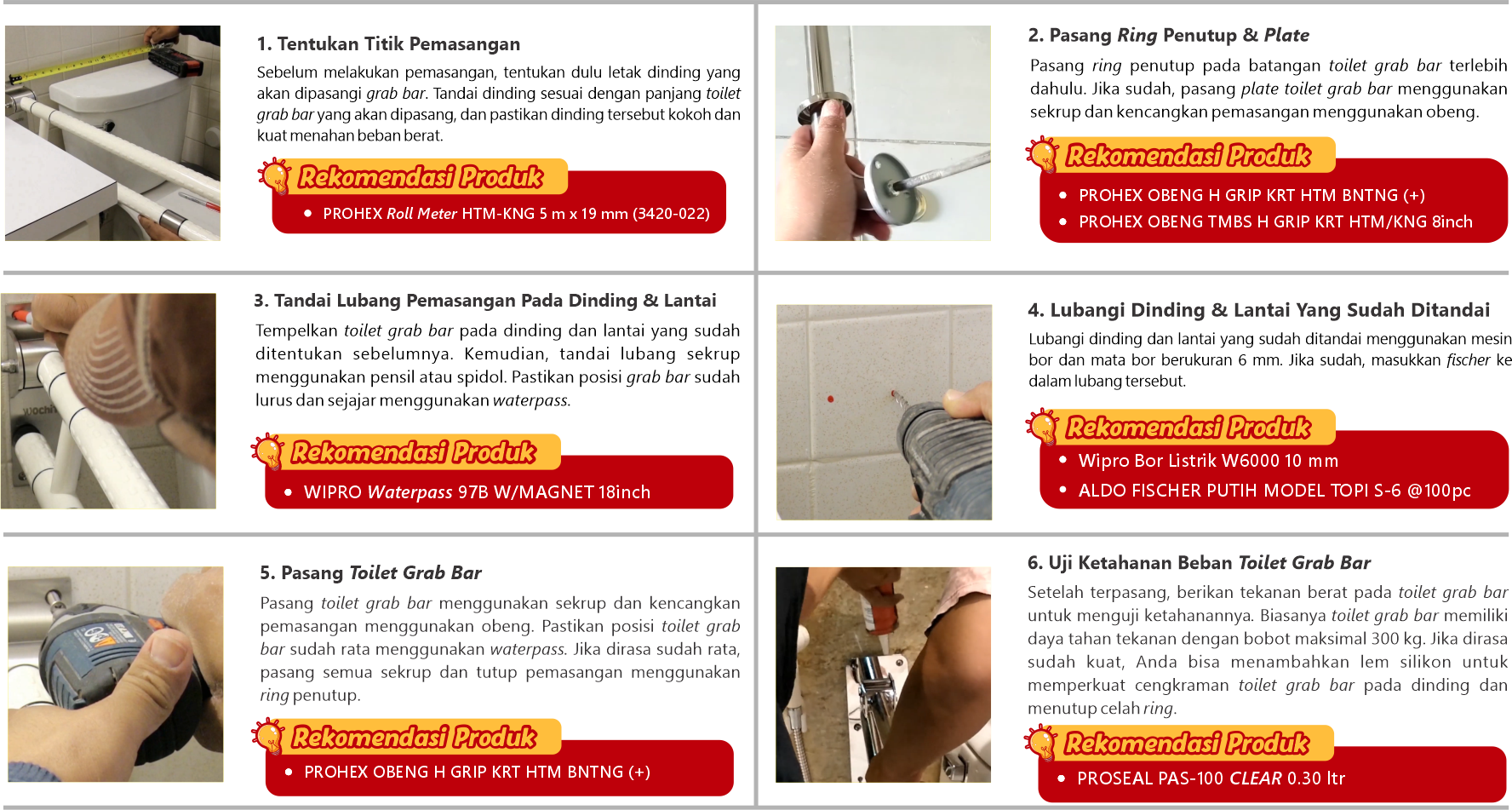 1. Tentukan Titik Pemasangan

Sebelum melakukan pemasangan, tentukan dulu letak dinding yang akan dipasangi grab bar. Tandai dinding sesuai dengan panjang toilet grab bar yang akan dipasang, dan pastikan dinding tersebut kokoh dan kuat menahan beban berat.

Rekomendasi Produk

• PROHEX Roll Meter HTM-KNG 5 m x 19 mm (3420-022)

2. Pasang Ring Penutup & Plate

Pasang ring penutup pada batangan toilet grab bar terlebih dahulu. Jika sudah, pasang plate toilet grab bar menggunakan sekrup dan kencangkan pemasangan menggunakan obeng.

Rekomendasi Produk

• PROHEX OBENG H GRIP KRT HTM BNTNG (+)
• PROHEX OBENG TMBS H GRIP KRT HTM/KNG 8inch

3. Tandai Lubang Pemasangan Pada Dinding & Lantai

Tempelkan toilet grab bar pada dinding dan lantai yang sudah ditentukan sebelumnya. Kemudian, tandai lubang sekrup menggunakan pensil atau spidol. Pastikan posisi grab bar sudah lurus dan sejajar menggunakan waterpass.

Rekomendasi Produk

• WIPRO Waterpass 97B W/MAGNET 18inch

4. Lubangi Dinding & Lantai Yang Sudah Ditandai

Lubangi dinding dan lantai yang sudah ditandai menggunakan mesin bor dan mata bor berukuran 6 mm. Jika sudah, masukkan fischer ke dalam lubang tersebut.

Rekomendasi Produk

• Wipro Bor Listrik W6000 10 mm
• ALDO FISCHER PUTIH MODEL TOPI S-6 @100pc

5. Pasang Toilet Grab Bar

Pasang toilet grab bar menggunakan sekrup dan kencangkan pemasangan menggunakan obeng. Pastikan posisi toilet grab bar sudah rata menggunakan waterpass. Jika dirasa sudah rata, pasang semua sekrup dan tutup pemasangan menggunakan ring penutup.

Rekomendasi Produk

• PROHEX OBENG H GRIP KRT HTM BNTNG (+)

6. Uji Ketahanan Beban Toilet Grab Bar

Setelah terpasang, berikan tekanan berat pada toilet grab bar untuk menguji ketahanannya. Biasanya toilet grab bar memiliki daya tahan tekanan dengan bobot maksimal 300 kg. Jika dirasa sudah kuat, Anda bisa menambahkan lem silikon untuk memperkuat cengkraman toilet grab bar pada dinding dan menutup celah ring.

Rekomendasi Produk

• PROSEAL PAS-100 CLEAR 0.30 ltr